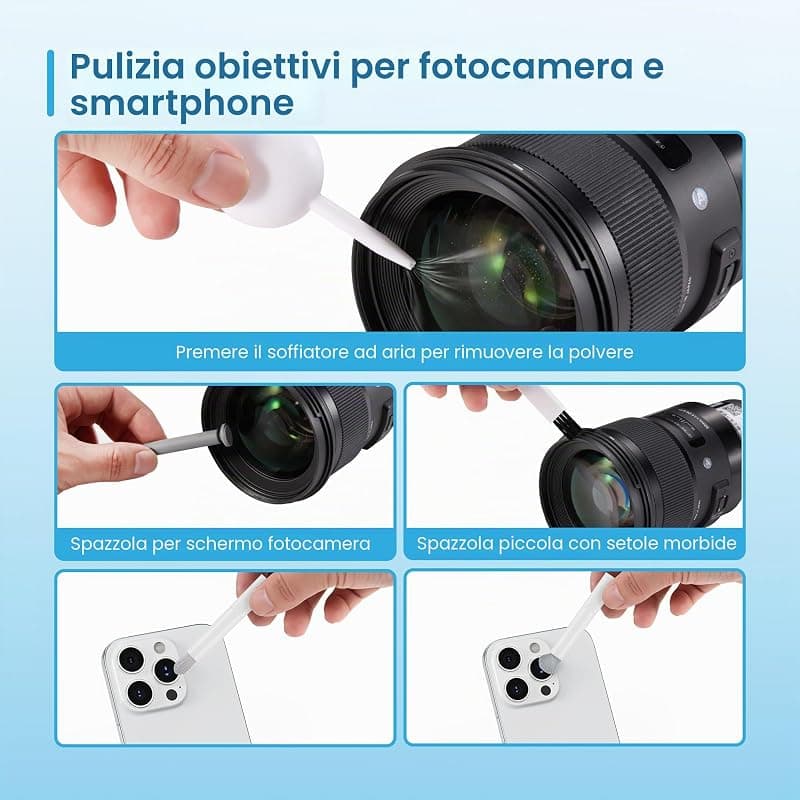 Pulizia obiettivi per fotocamera e smartphone

Premere il soffiatore ad aria per rimuovere la polvere

Spazzola per schermo fotocamera

Spazzola piccola con setole morbide