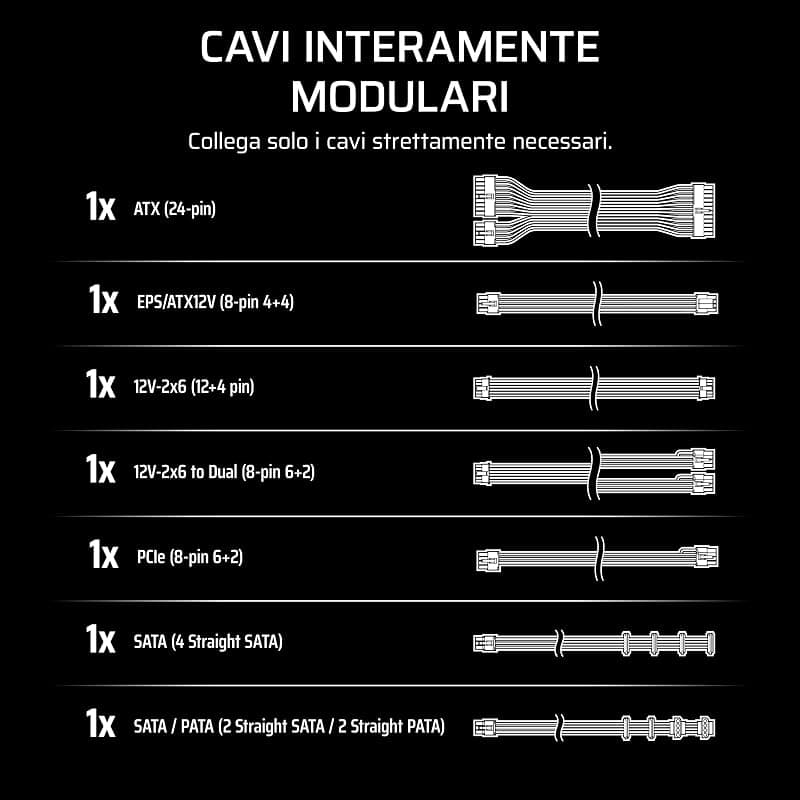 CAVI INTERAMENTE MODULARI

Collega solo i cavi strettamente necessari.

1x ATX (24-pin)

1x EPS/ATX12V (8-pin 4+4)

1x 12V-2x6 (12+4 pin)

1x 12V-2x6 to Dual (8-pin 6+2)

1x PCIe (8-pin 6+2)

1x SATA (4 Straight SATA)

1x SATA / PATA (2 Straight SATA / 2 Straight PATA)